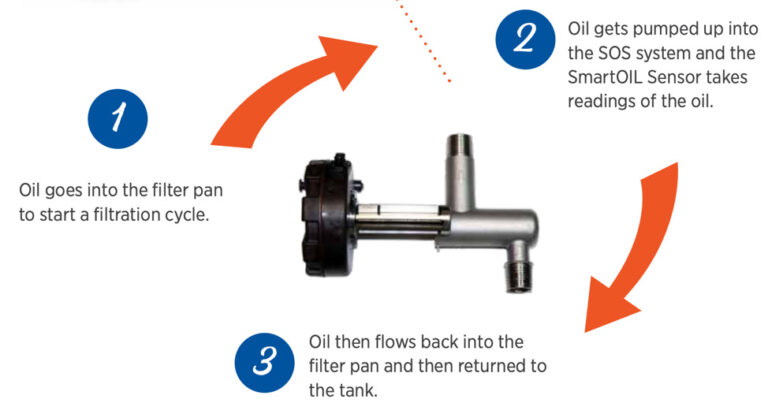 1

Oil goes into the filter pan to start a filtration cycle.

2

Oil gets pumped up into the SOS system and the SmartOIL Sensor takes readings of the oil.

3

Oil then flows back into the filter pan and then returned to the tank.